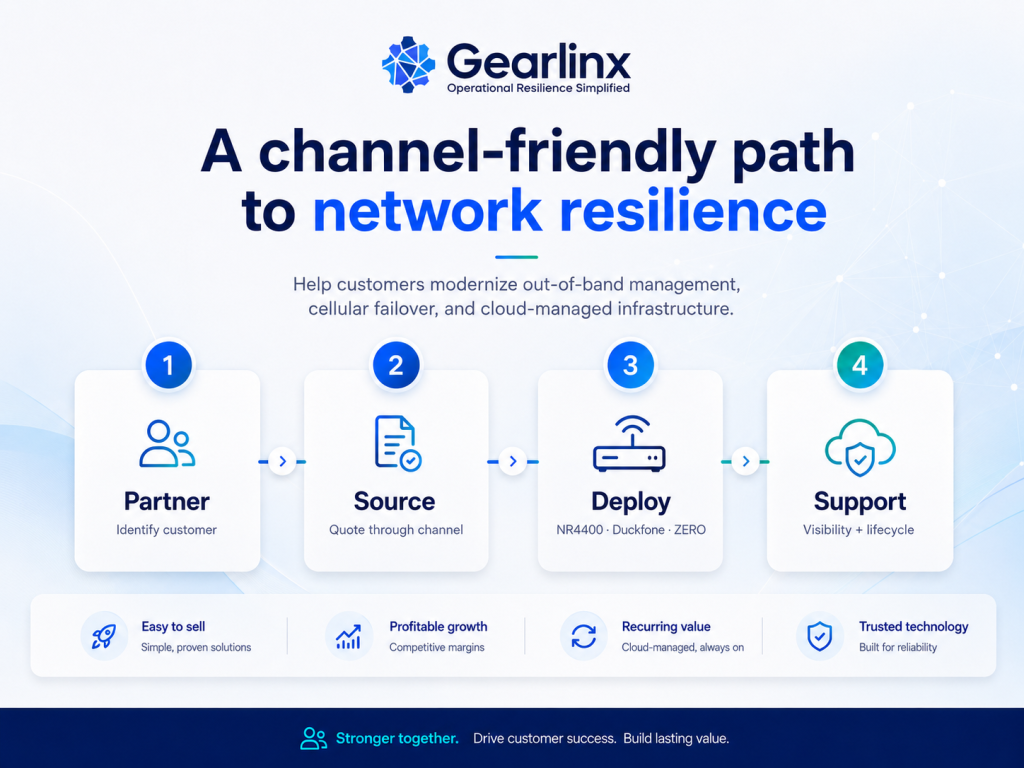 Gearlinx
Operational Resilience Simplified

A channel-friendly path to network resilience

Help customers modernize out-of-band management, cellular failover, and cloud-managed infrastructure.

1
Partner
Identify customer

2
Source
Quote through channel

3
Deploy
NR4400 · Duckfone · ZERO

4
Support
Visibility + lifecycle

Easy to sell
Simple, proven solutions

Profitable growth
Competitive margins

Recurring value
Cloud-managed, always on

Trusted technology
Built for reliability

Stronger together. Drive customer success. Build lasting value.